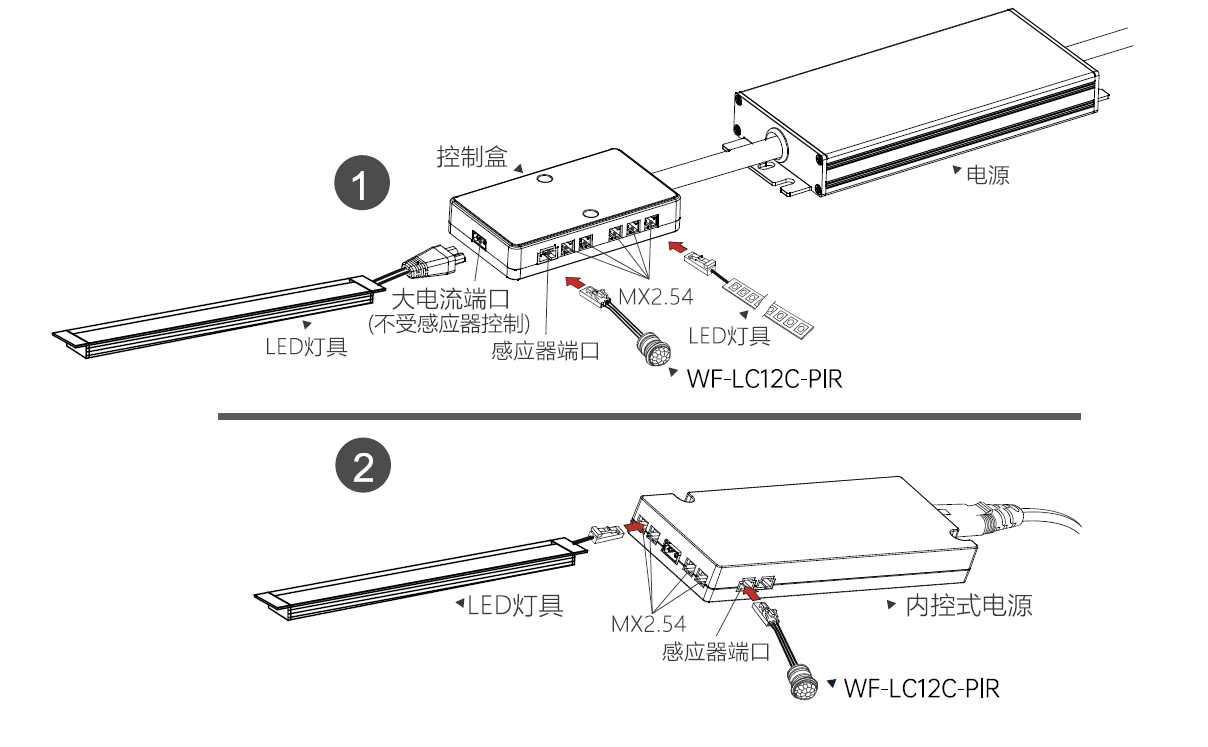 1

控制盒

电源

大电流端口
(不受感应器控制)

MX2.54

LED灯具

感应器端口

LED灯具

WF-LC12C-PIR

2

LED灯具

MX2.54

感应器端口

内控式电源

WF-LC12C-PIR